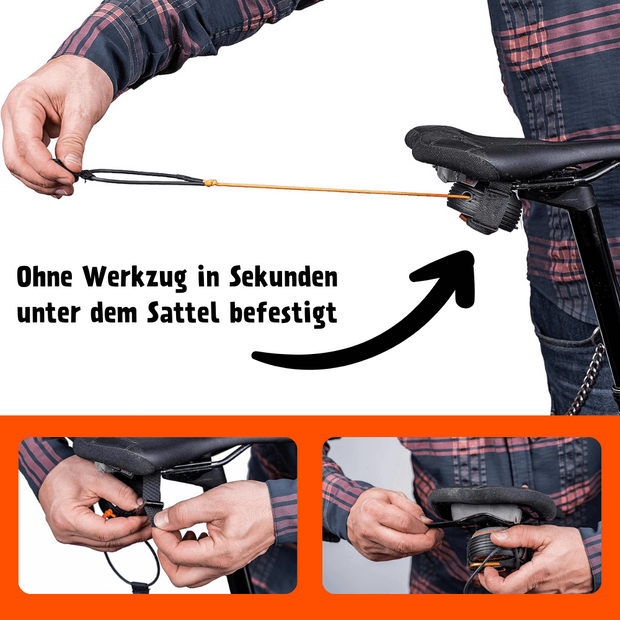 Ohne Werkzug in Sekunden unter dem Sattel befestigt